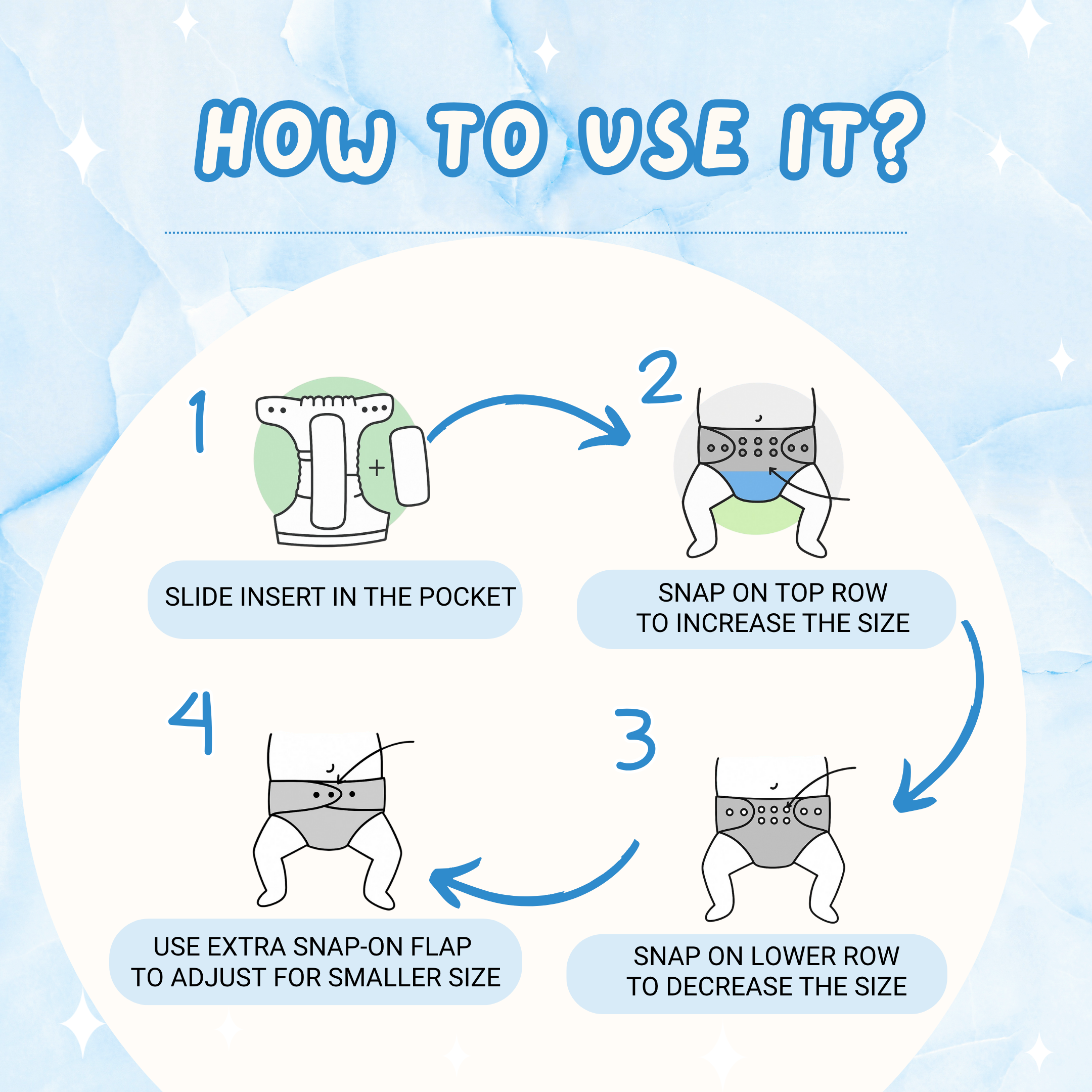 HOW TO USE IT?

1

+

SLIDE INSERT IN THE POCKET

2

SNAP ON TOP ROW TO INCREASE THE SIZE

3

SNAP ON LOWER ROW TO DECREASE THE SIZE

4

USE EXTRA SNAP-ON FLAP TO ADJUST FOR SMALLER SIZE